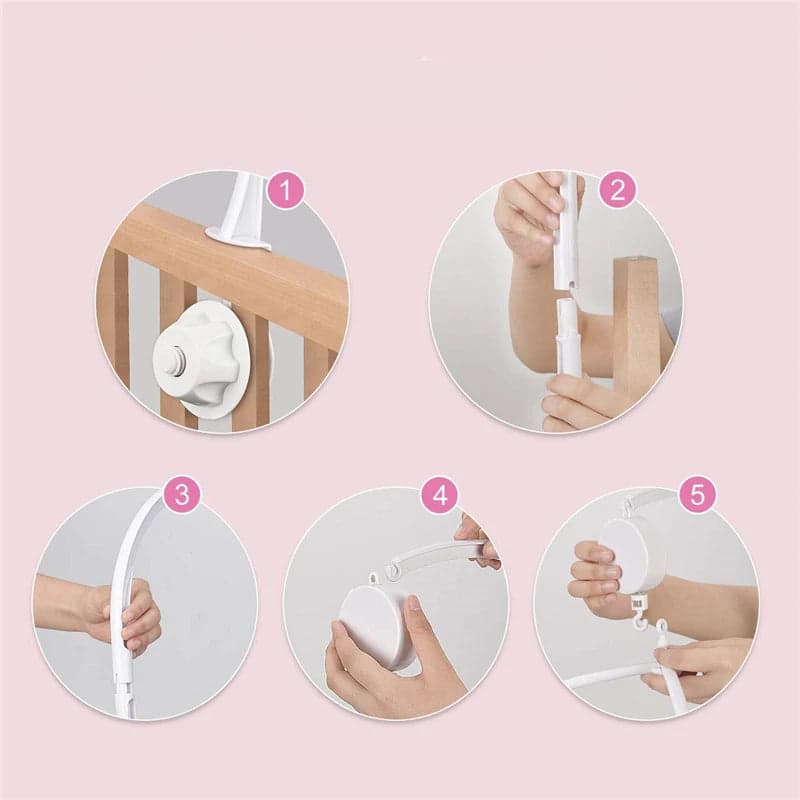 1
2
3
4
5