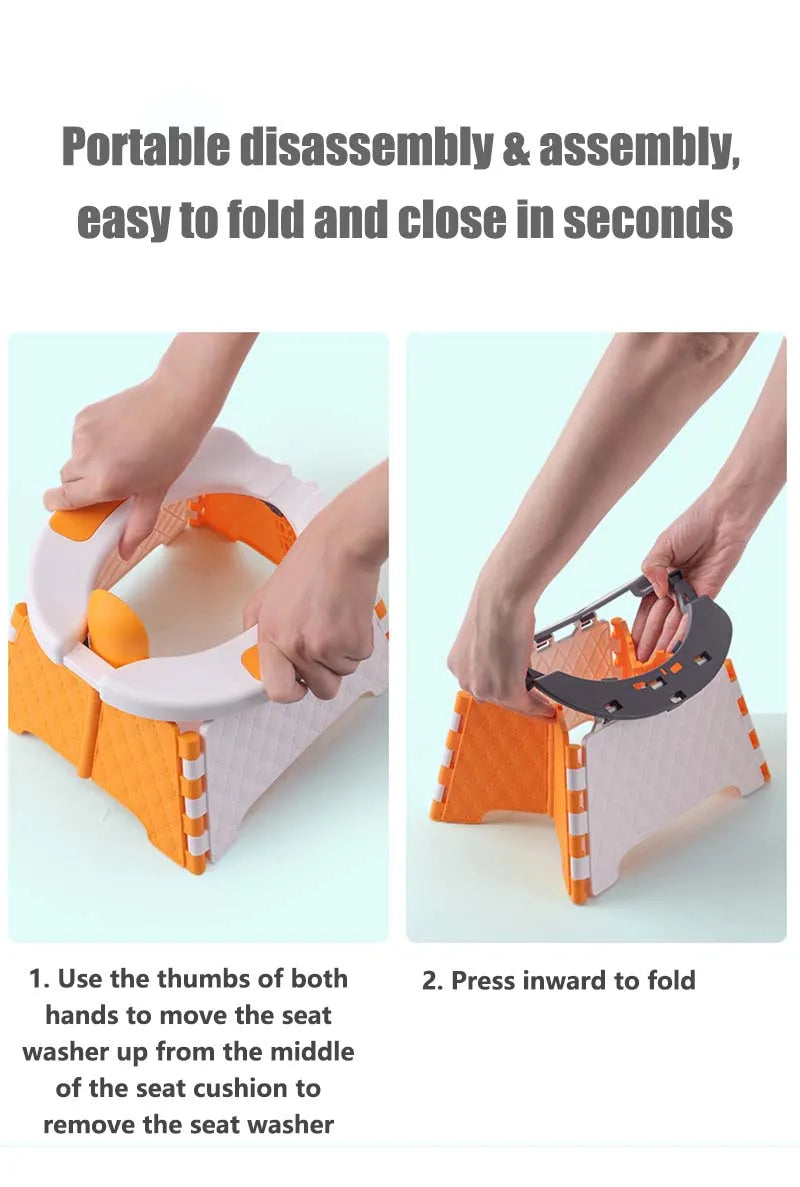 Portable disassembly & assembly, easy to fold and close in seconds

1. Use the thumbs of both hands to move the seat washer up from the middle of the seat cushion to remove the seat washer

2. Press inward to fold