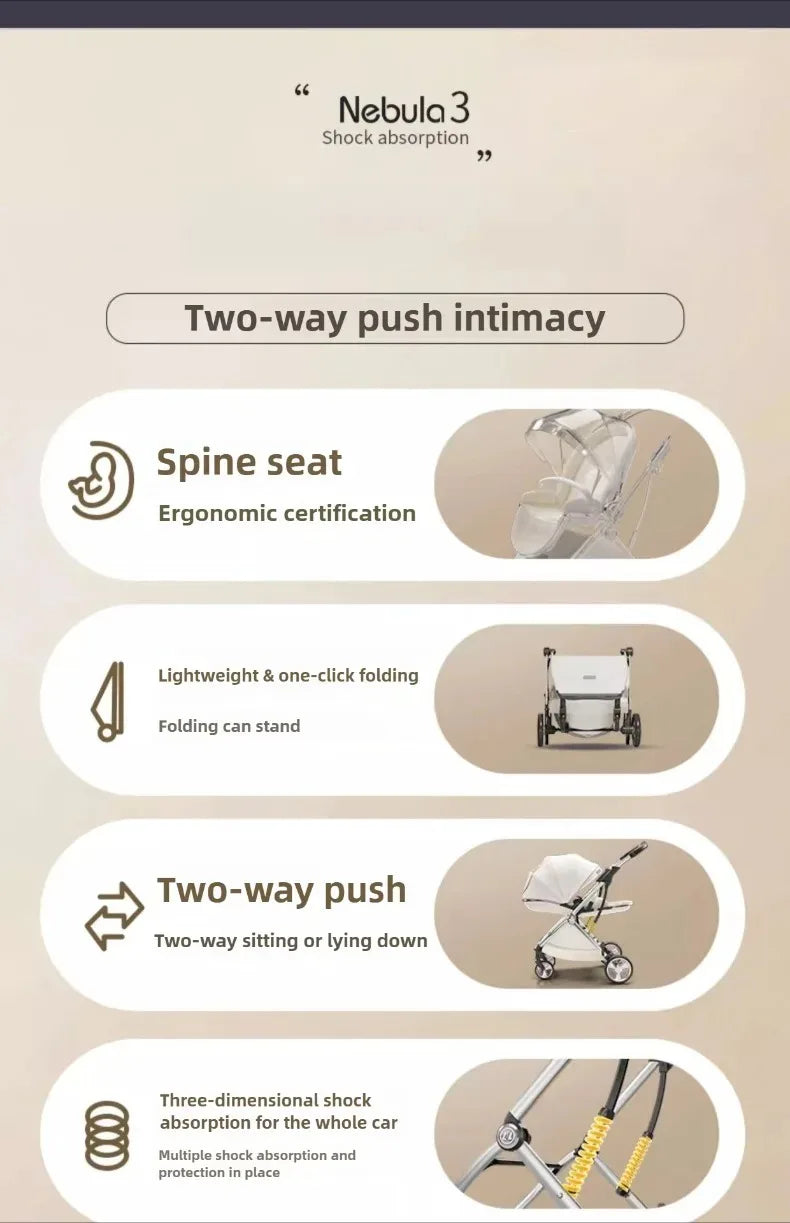 “ Nebula 3
Shock absorption ”

Two-way push intimacy

Spine seat

Ergonomic certification

Lightweight & one-click folding

Folding can stand

Two-way push

Two-way sitting or lying down

Three-dimensional shock absorption for the whole car

Multiple shock absorption and protection in place