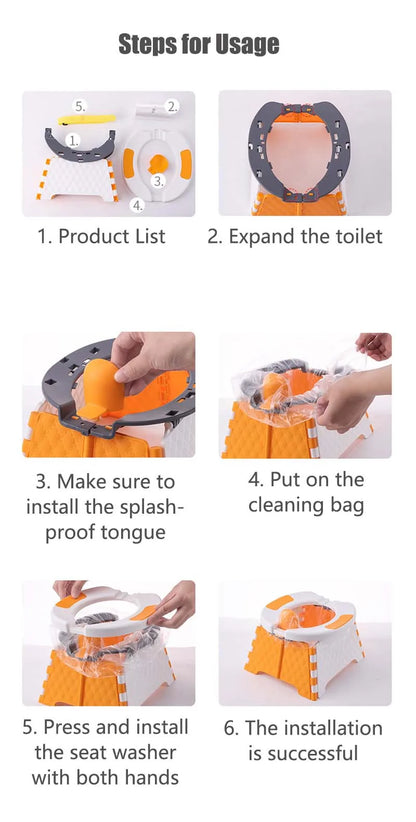 Steps for Usage

5.
2.
1.
3.
4.

1. Product List

2. Expand the toilet

3. Make sure to install the splash-proof tongue

4. Put on the cleaning bag

5. Press and install the seat washer with both hands

6. The installation is successful