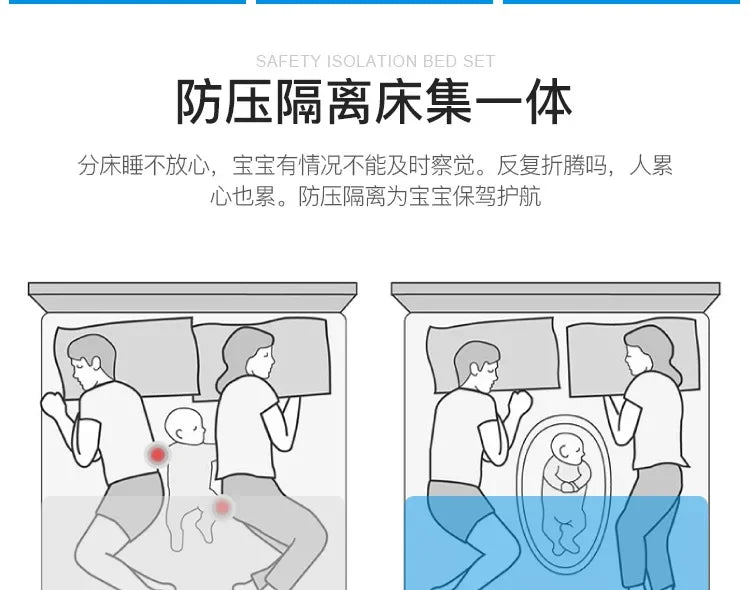 SAFETY ISOLATION BED SET

防压隔离床集一体

分床睡不放心，宝宝有情况不能及时察觉。反复折腾吗，人累心也累。防压隔离为宝宝保驾护航