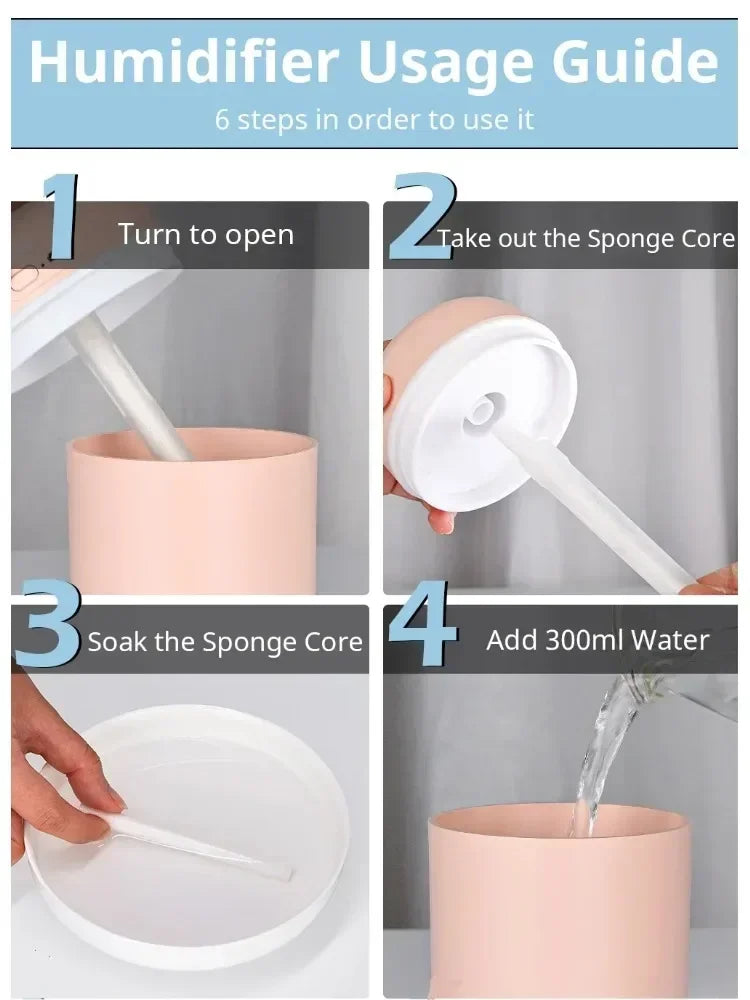 Humidifier Usage Guide
6 steps in order to use it

1 Turn to open

2 Take out the Sponge Core

3 Soak the Sponge Core

4 Add 300ml Water