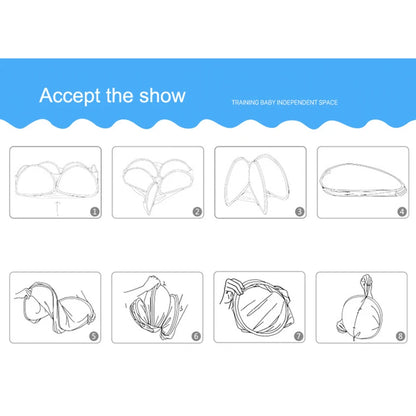 Accept the show

TRAINING BABY INDEPENDENT SPACE

1

2

3

4

5

6

7

8