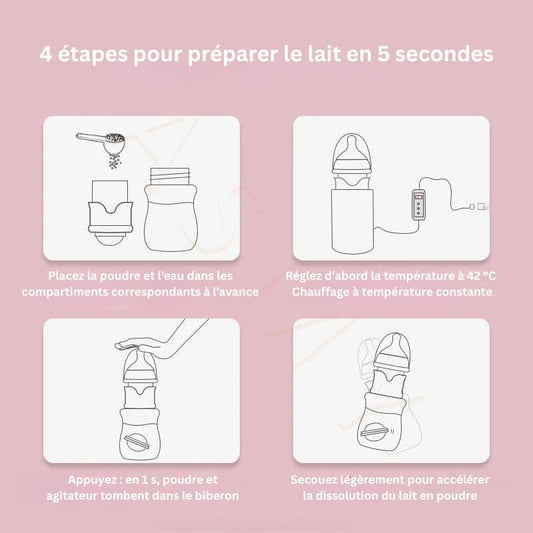 4 étapes pour préparer le lait en 5 secondes

Placez la poudre et l'eau dans les compartiments correspondants à l'avance

Réglez d'abord la température à 42 °C
Chauffage à température constante

Appuyez : en 1 s, poudre et agitateur tombent dans le biberon

Secouez légèrement pour accélérer la dissolution du lait en poudre