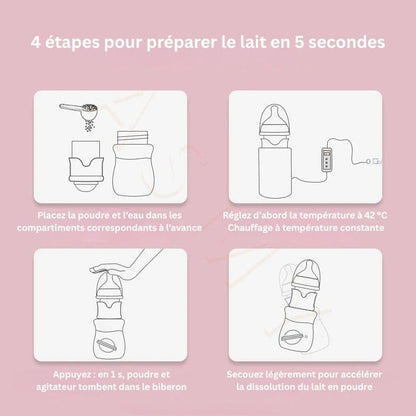 4 étapes pour préparer le lait en 5 secondes

Placez la poudre et l'eau dans les compartiments correspondants à l'avance

Réglez d'abord la température à 42 °C
Chauffage à température constante

Appuyez : en 1 s, poudre et agitateur tombent dans le biberon

Secouez légèrement pour accélérer la dissolution du lait en poudre