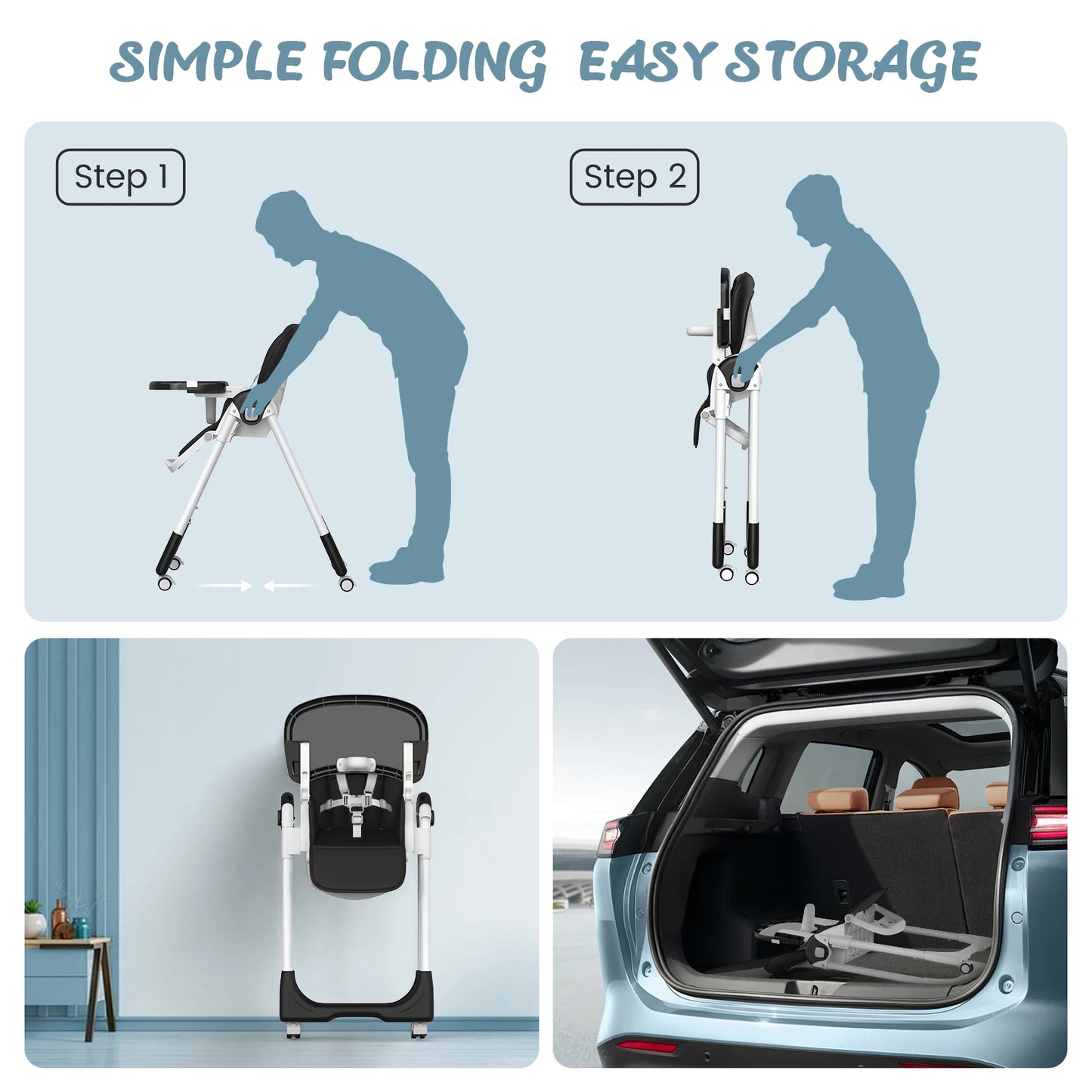 SIMPLE FOLDING EASY STORAGE

Step 1

Step 2