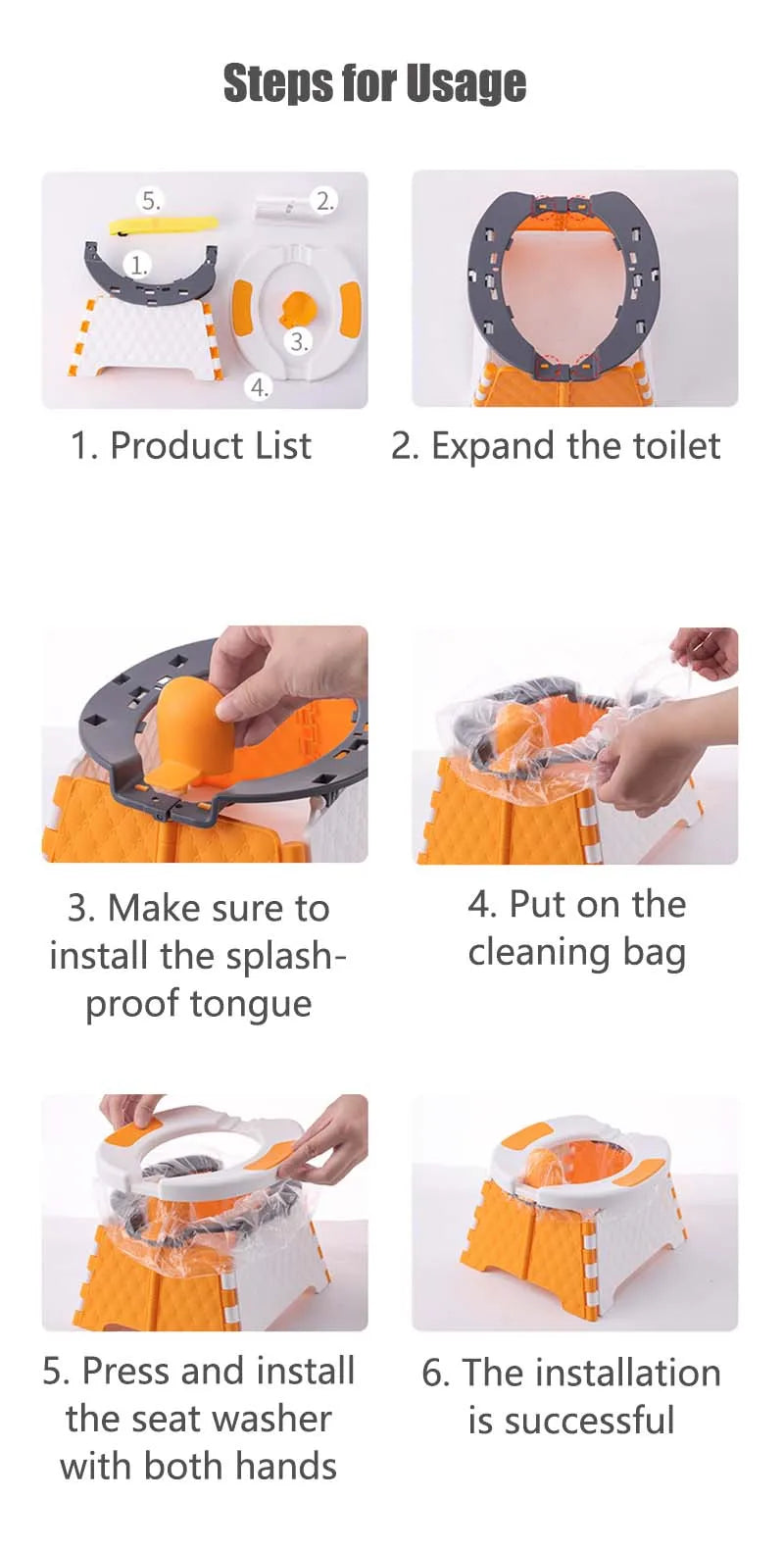 Steps for Usage

5.

2.

1.

3.

4.

1. Product List

2. Expand the toilet

3. Make sure to install the splash-proof tongue

4. Put on the cleaning bag

5. Press and install the seat washer with both hands

6. The installation is successful