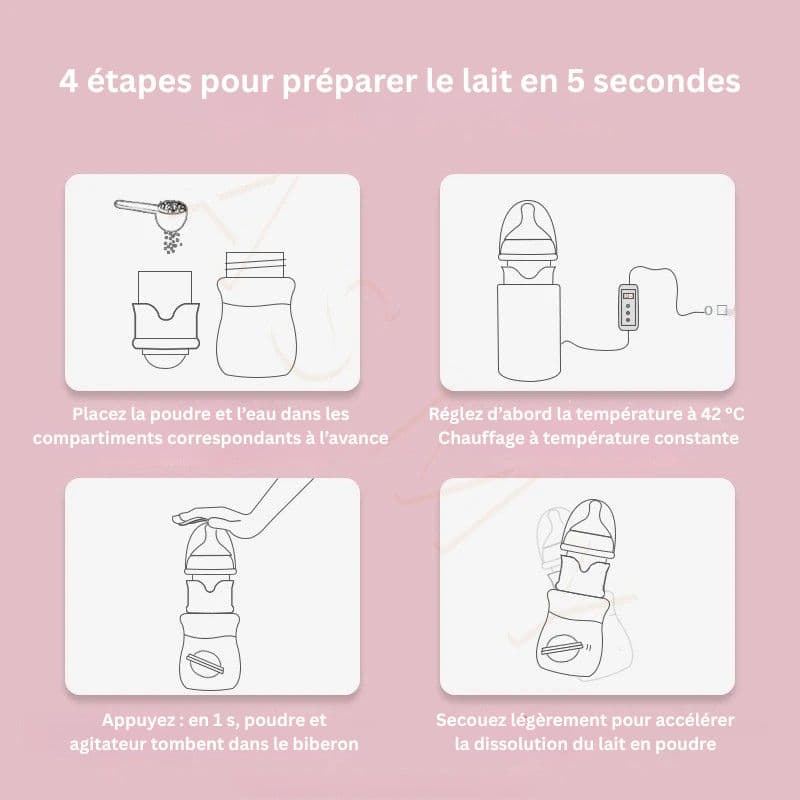 4 étapes pour préparer le lait en 5 secondes

Placez la poudre et l'eau dans les compartiments correspondants à l'avance

Réglez d'abord la température à 42 °C Chauffage à température constante

Appuyez : en 1 s, poudre et agitateur tombent dans le biberon

Secouez légèrement pour accélérer la dissolution du lait en poudre